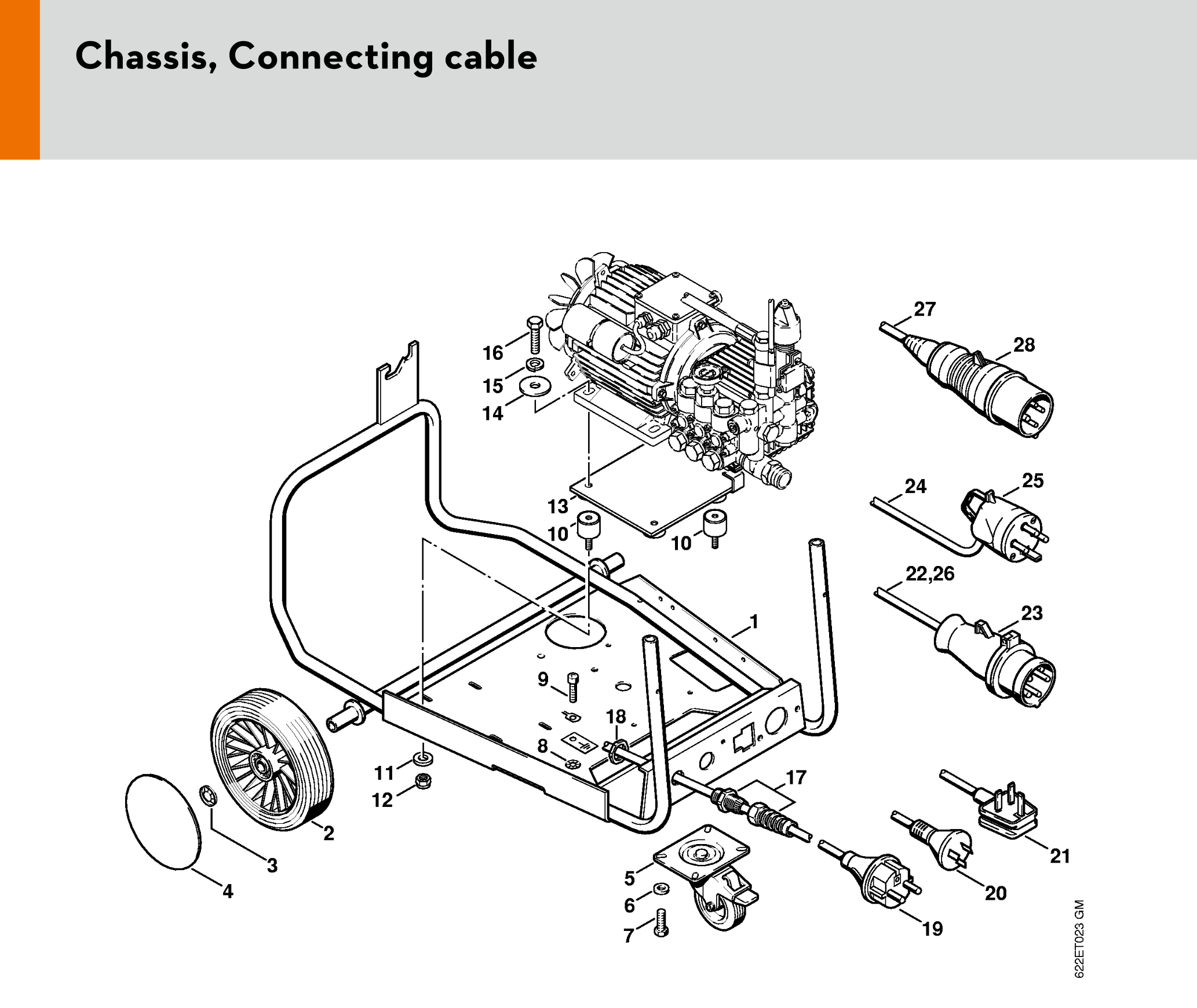 Chassis, Connecting cable

27
28
16
15
14
24
25
13
10
10
22,26
23
1
9
18
8
11
12
17
2
3
4
5
6
7
19
20
21
622ET023 GM